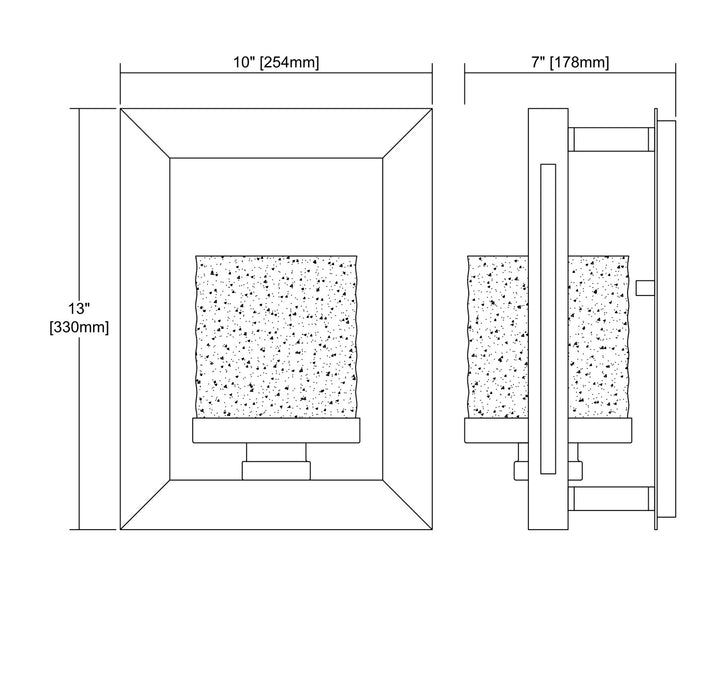 10" [254mm]

7" [178mm]

13"
[330mm]